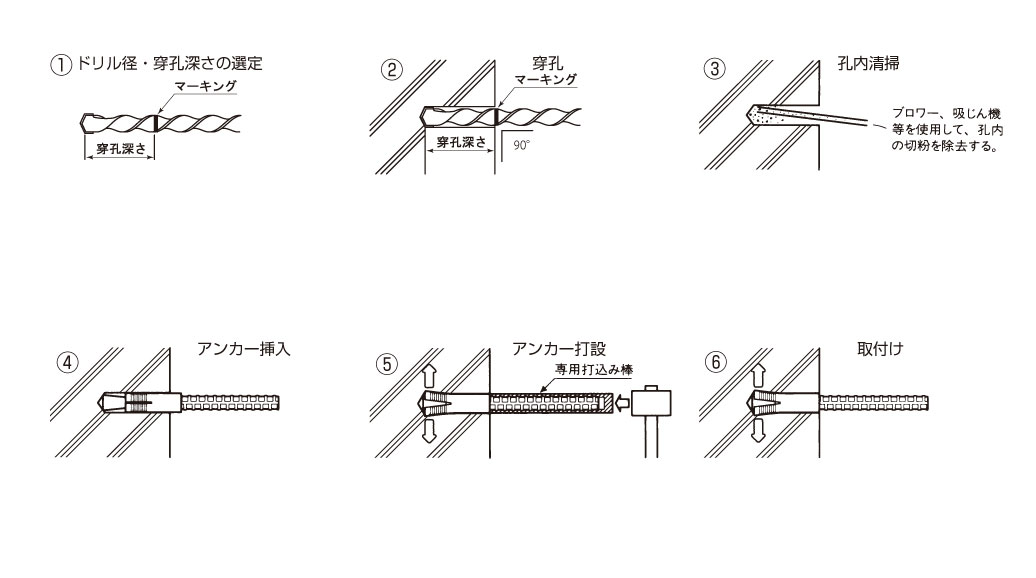 ① ドリル径・穿孔深さの選定
マーキング
穿孔深さ

②
穿孔
マーキング
穿孔深さ
90°

③
孔内清掃
ブロワー、吸じん機等を使用して、孔内の切粉を除去する。

④
アンカー挿入

⑤
アンカー打設
専用打込み棒

⑥
取付け