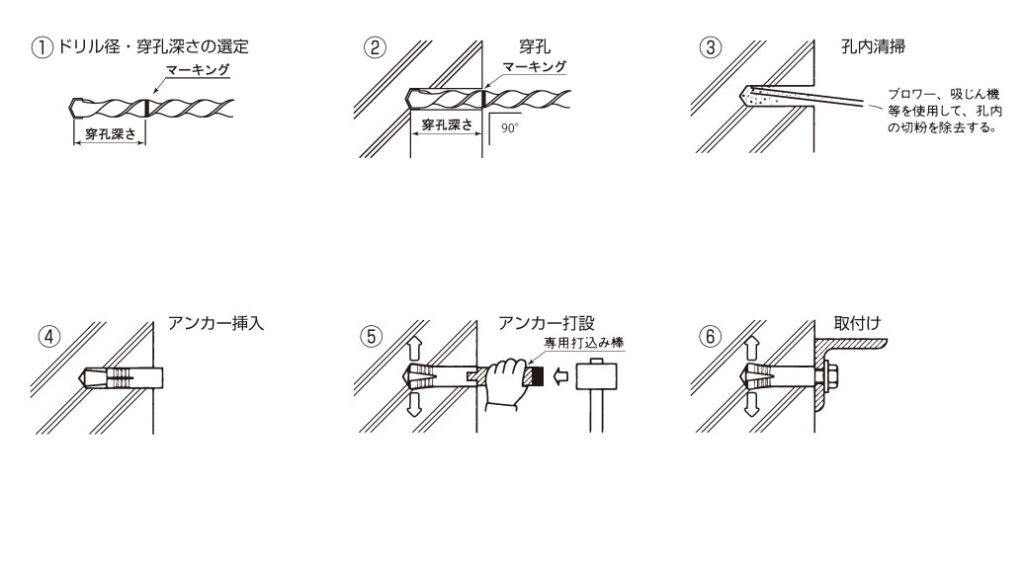 ① ドリル径・穿孔深さの選定

マーキング

穿孔深さ

② 穿孔

マーキング

穿孔深さ

90°

③ 孔内清掃

ブロワー、吸じん機等を使用して、孔内の切粉を除去する。

④ アンカー挿入

⑤ アンカー打設

専用打込み棒

⑥ 取付け