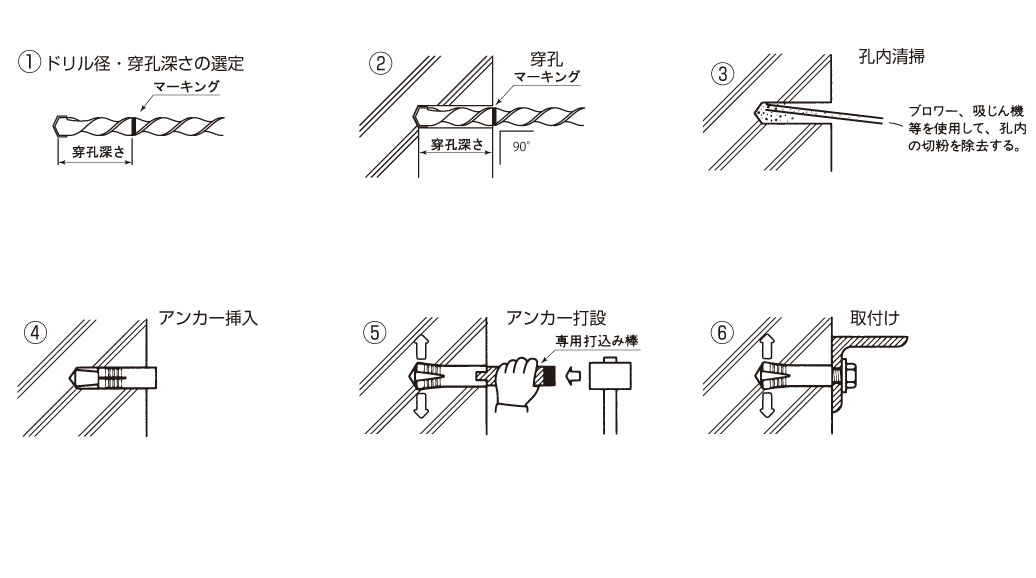 ① ドリル径・穿孔深さの選定

マーキング

穿孔深さ

② 穿孔

マーキング

穿孔深さ

90°

③ 孔内清掃

ブロワー、吸じん機等を使用して、孔内の切粉を除去する。

④ アンカー挿入

⑤ アンカー打設

専用打込み棒

⑥ 取付け