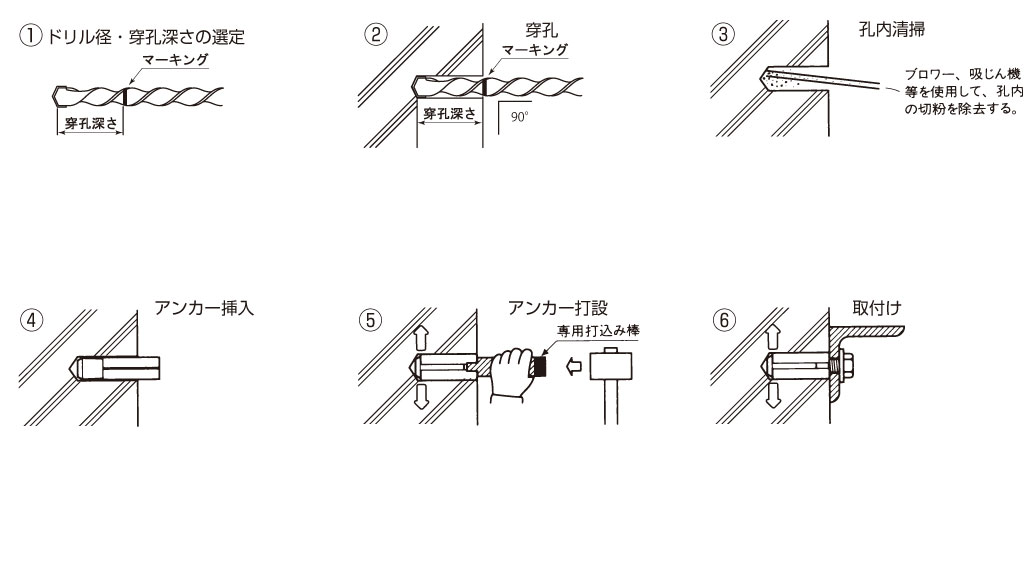 ① ドリル径・穿孔深さの選定
マーキング
穿孔深さ

②
穿孔
マーキング
穿孔深さ
90°

③
孔内清掃
ブロワー、吸じん機等を使用して、孔内の切粉を除去する。

④
アンカー挿入

⑤
アンカー打設
専用打込み棒

⑥
取付け