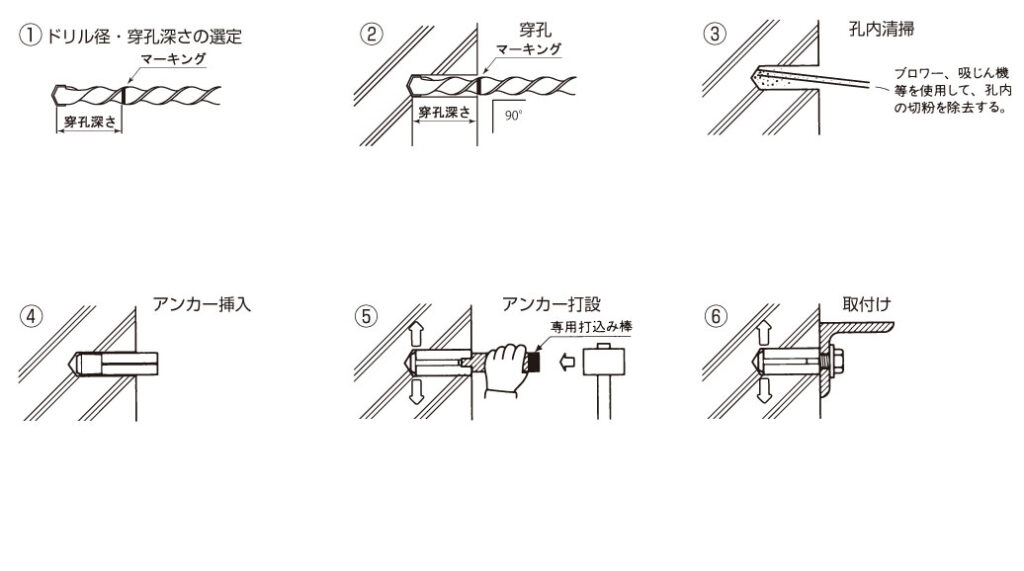 ① ドリル径・穿孔深さの選定

マーキング

穿孔深さ

② 穿孔

マーキング

穿孔深さ

90°

③ 孔内清掃

ブロワー、吸じん機等を使用して、孔内の切粉を除去する。

④ アンカー挿入

⑤ アンカー打設

専用打込み棒

⑥ 取付け