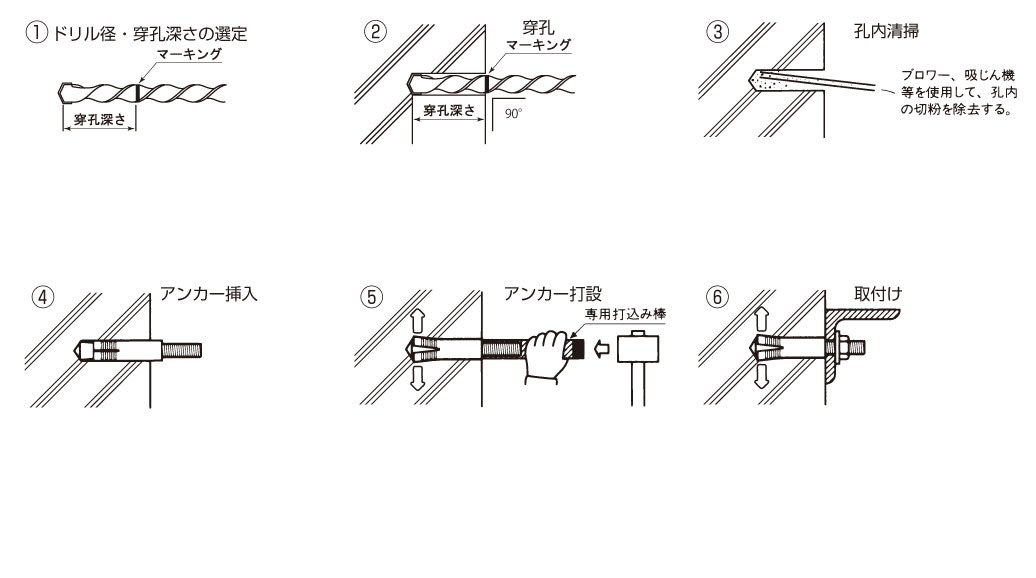 ① ドリル径・穿孔深さの選定
マーキング
穿孔深さ

②
穿孔
マーキング
穿孔深さ
90°

③
孔内清掃
ブロワー、吸じん機等を使用して、孔内の切粉を除去する。

④
アンカー挿入

⑤
アンカー打設
専用打込み棒

⑥
取付け