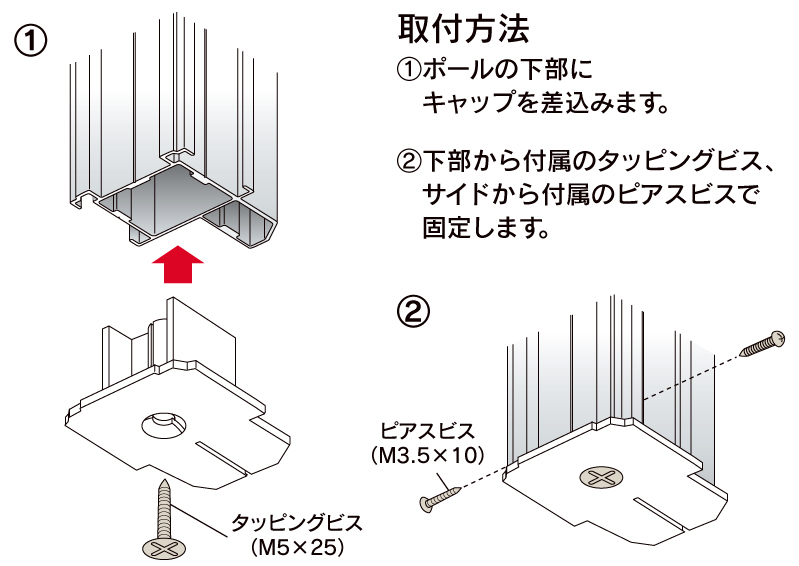 ①

取付方法
①ポールの下部にキャップを差込みます。

②下部から付属のタッピングビス、サイドから付属のピアスビスで固定します。

②

ピアスビス
(M3.5×10)

タッピングビス
(M5×25)